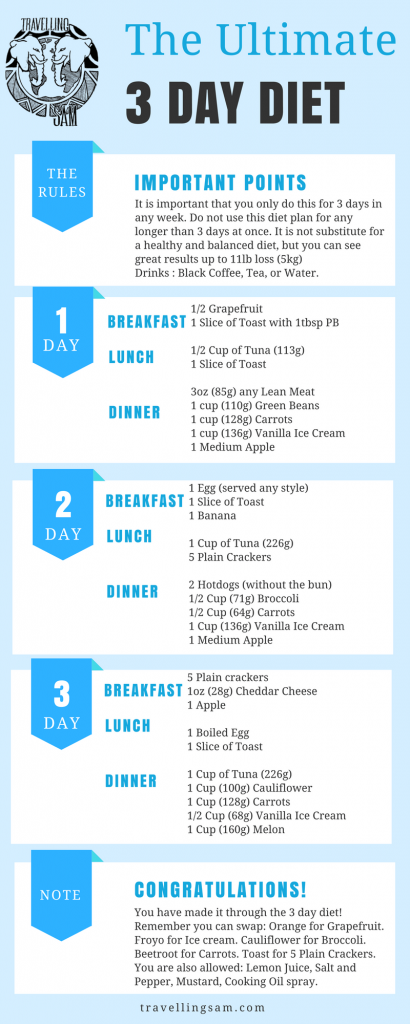 TRAVELLING SAM

The Ultimate
3 DAY DIET

THE RULES

IMPORTANT POINTS
It is important that you only do this for 3 days in any week. Do not use this diet plan for any longer than 3 days at once. It is not substitute for a healthy and balanced diet, but you can see great results up to 11lb loss (5kg)
Drinks : Black Coffee, Tea, or Water.

1 DAY

BREAKFAST
1/2 Grapefruit
1 Slice of Toast with 1tbsp PB

LUNCH
1/2 Cup of Tuna (113g)
1 Slice of Toast

DINNER
3oz (85g) any Lean Meat
1 cup (110g) Green Beans
1 cup (128g) Carrots
1 cup (136g) Vanilla Ice Cream
1 Medium Apple

2 DAY

BREAKFAST
1 Egg (served any style)
1 Slice of Toast
1 Banana

LUNCH
1 Cup of Tuna (226g)
5 Plain Crackers

DINNER
2 Hotdogs (without the bun)
1/2 Cup (71g) Broccoli
1/2 Cup (64g) Carrots
1 Cup (136g) Vanilla Ice Cream
1 Medium Apple

3 DAY

BREAKFAST
5 Plain crackers
1oz (28g) Cheddar Cheese
1 Apple

LUNCH
1 Boiled Egg
1 Slice of Toast

DINNER
1 Cup of Tuna (226g)
1 Cup (100g) Cauliflower
1 Cup (128g) Carrots
1/2 Cup (68g) Vanilla Ice Cream
1 Cup (160g) Melon

NOTE

CONGRATULATIONS!
You have made it through the 3 day diet! Remember you can swap: Orange for Grapefruit. Froyo for Ice cream. Cauliflower for Broccoli. Beetroot for Carrots. Toast for 5 Plain Crackers. You are also allowed: Lemon Juice, Salt and Pepper, Mustard, Cooking Oil spray.

travellingsam.com